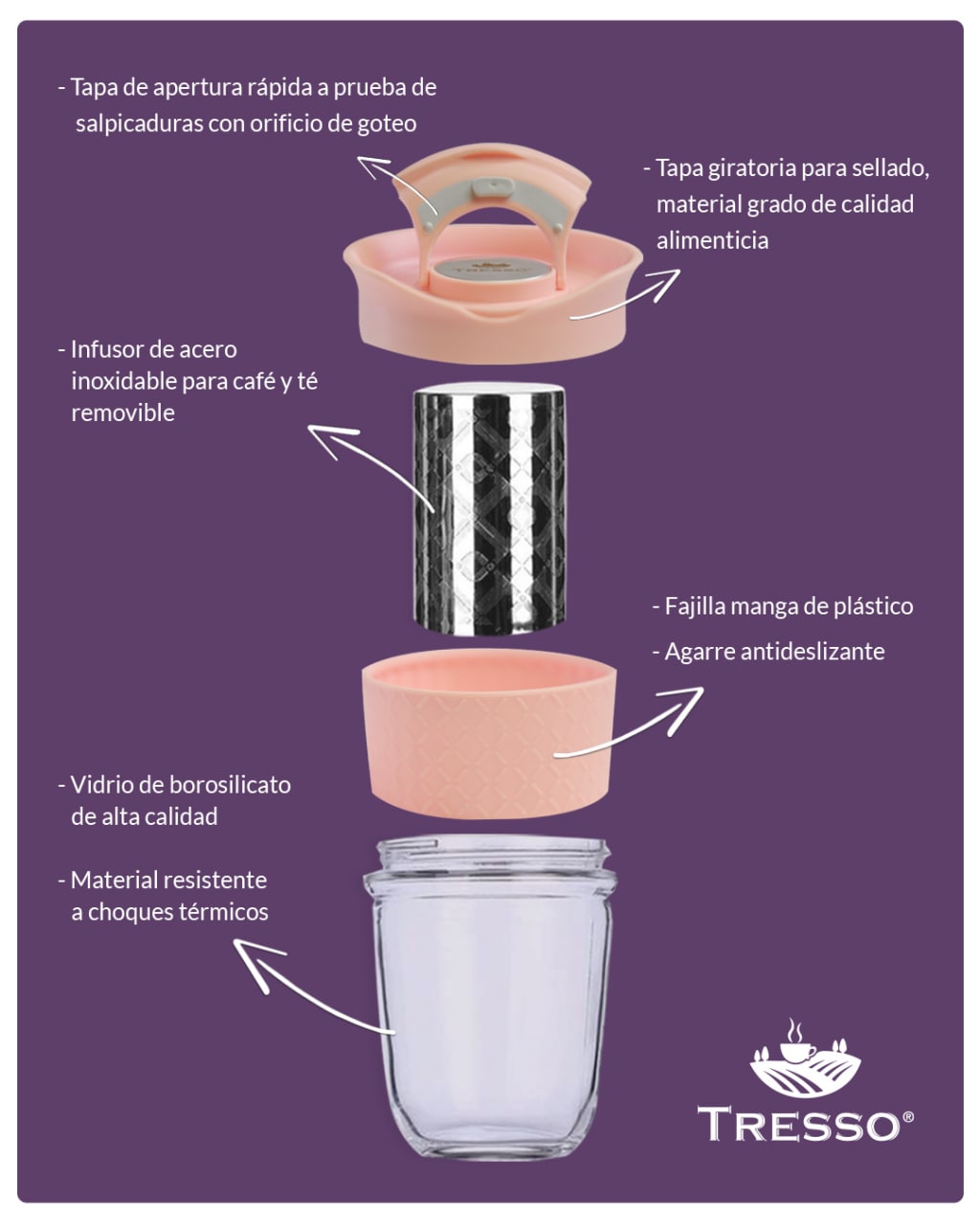 - Tapa de apertura rápida a prueba de salpicaduras con orificio de goteo

- Tapa giratoria para sellado, material grado de calidad alimenticia

TRESSO

- Infusor de acero inoxidable para café y té removible

- Fajilla manga de plástico

- Agarre antideslizante

- Vidrio de borosilicato de alta calidad

- Material resistente a choques térmicos

TRESSO®